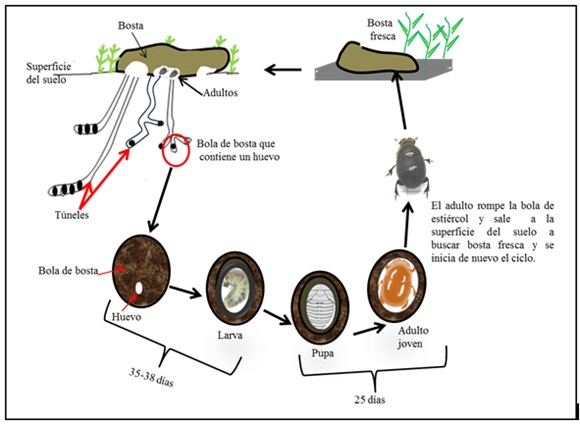 Bosta

Bosta fresca

Superficie del suelo

Adultos

Bola de bosta que contiene un huevo

Túneles

El adulto rompe la bola de estiércol y sale a la superficie del suelo a buscar bosta fresca y se inicia de nuevo el ciclo.

Bola de bosta

Huevo

Larva

Pupa

Adulto joven

35-38 días

25 días